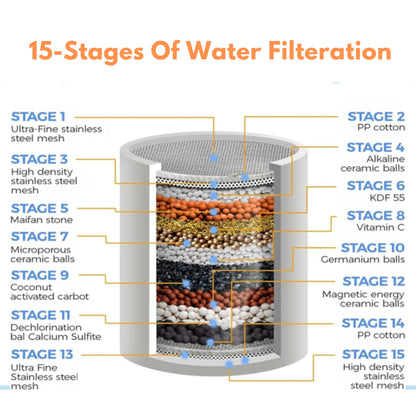 15-Stages Of Water Filteration

STAGE 1
Ultra-Fine stainless steel mesh

STAGE 3
High density stainless steel mesh

STAGE 5
Maifan stone

STAGE 7
Microporous ceramic balls

STAGE 9
Coconut activated carbot

STAGE 11
Dechlorination bal Calcium Sulfite

STAGE 13
Ultra Fine Stainless steel mesh

STAGE 2
PP cotton

STAGE 4
Alkaline ceramic balls

STAGE 6
KDF 55

STAGE 8
Vitamin C

STAGE 10
Germanium balls

STAGE 12
Magnetic energy ceramic balls

STAGE 14
PP cotton

STAGE 15
High density stainless steel mesh