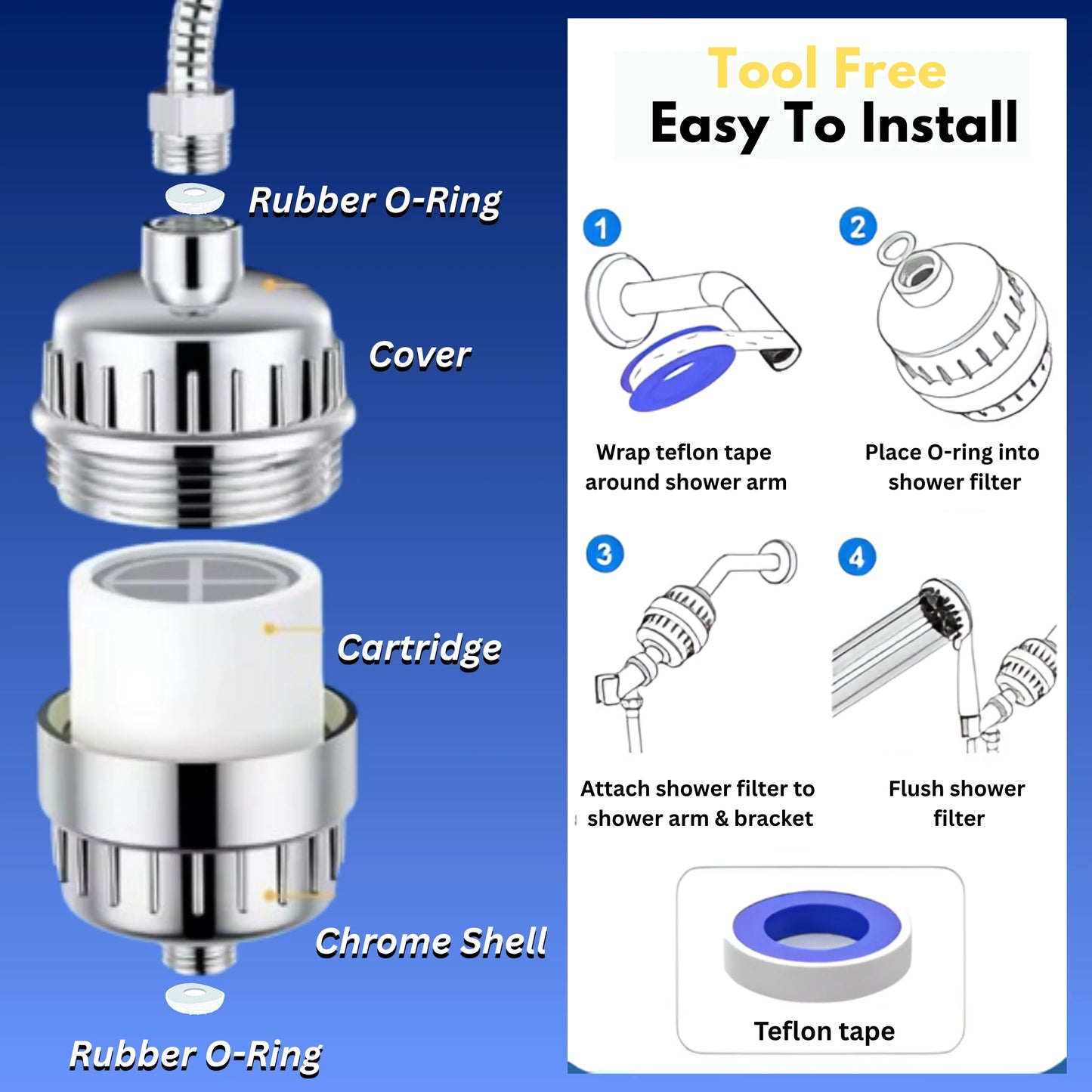 Rubber O-Ring

Cover

Cartridge

Chrome Shell

Rubber O-Ring

Tool Free
Easy To Install

1
Wrap teflon tape around shower arm

2
Place O-ring into shower filter

3
Attach shower filter to shower arm & bracket

4
Flush shower filter

Teflon tape