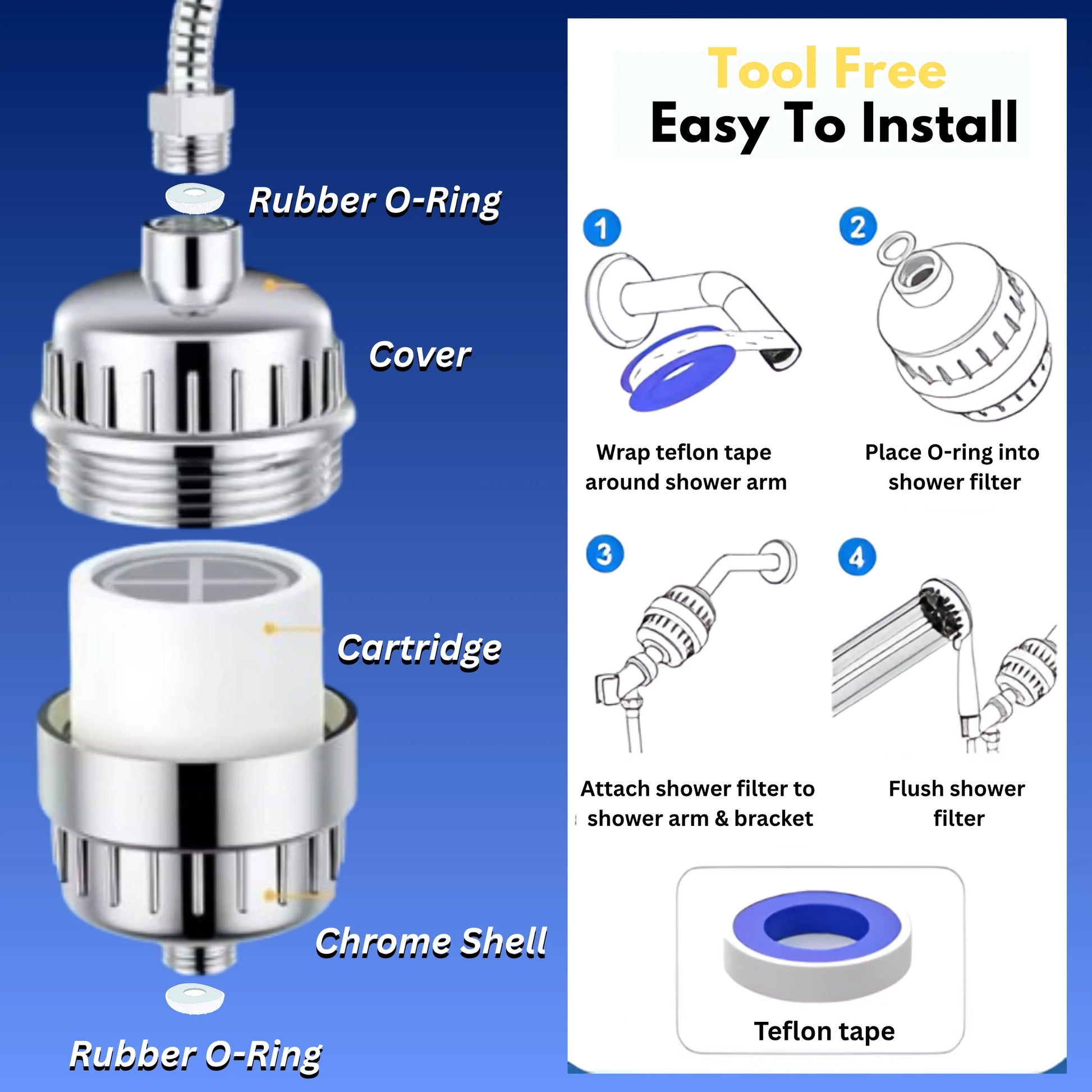 Rubber O-Ring

Cover

Cartridge

Chrome Shell

Rubber O-Ring

Tool Free
Easy To Install

1
Wrap teflon tape around shower arm

2
Place O-ring into shower filter

3
Attach shower filter to shower arm & bracket

4
Flush shower filter

Teflon tape